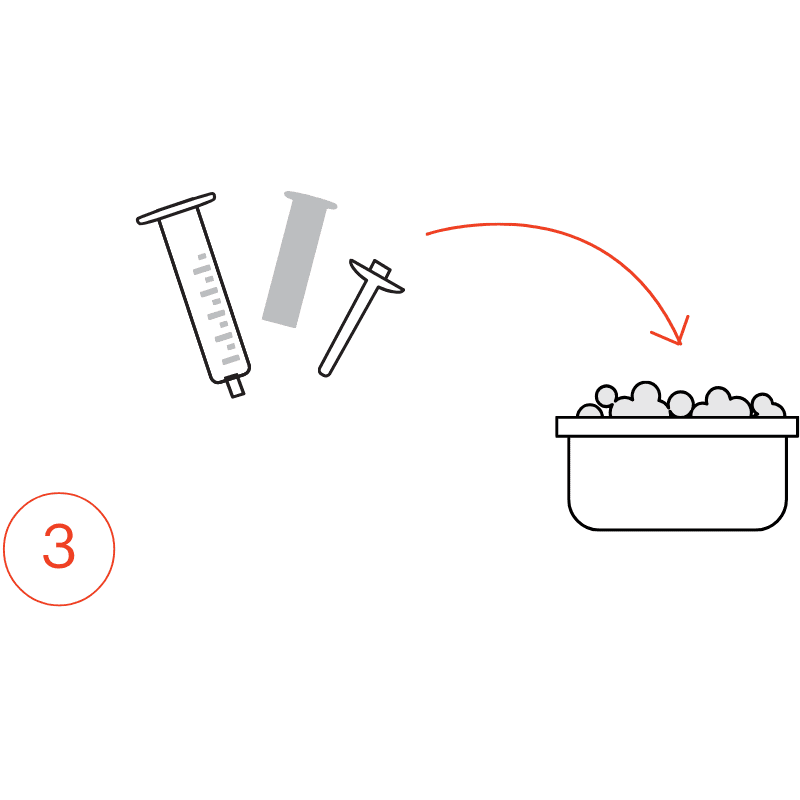 3