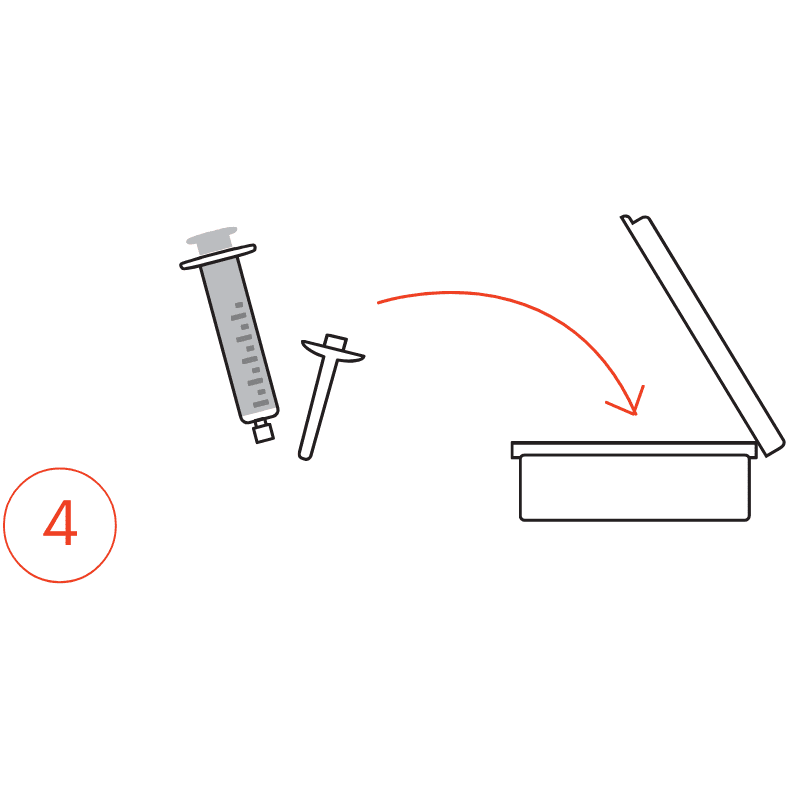 4